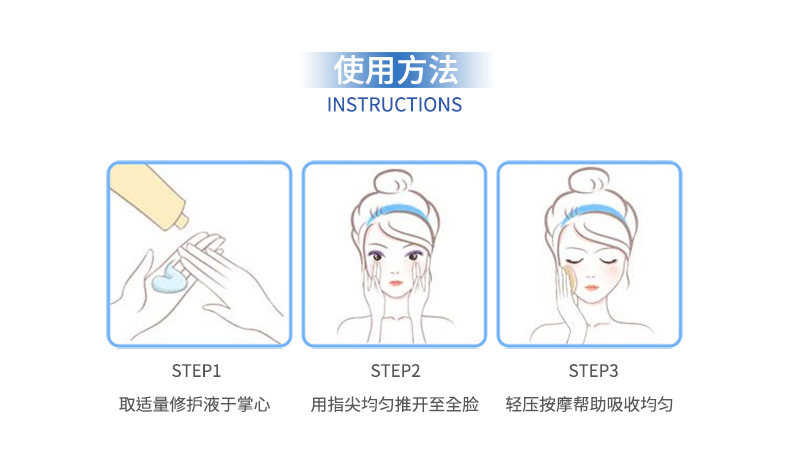 使用方法
INSTRUCTIONS

STEP1
取适量修护液于掌心

STEP2
用指尖均匀推开至全脸

STEP3
轻压按摩帮助吸收均匀