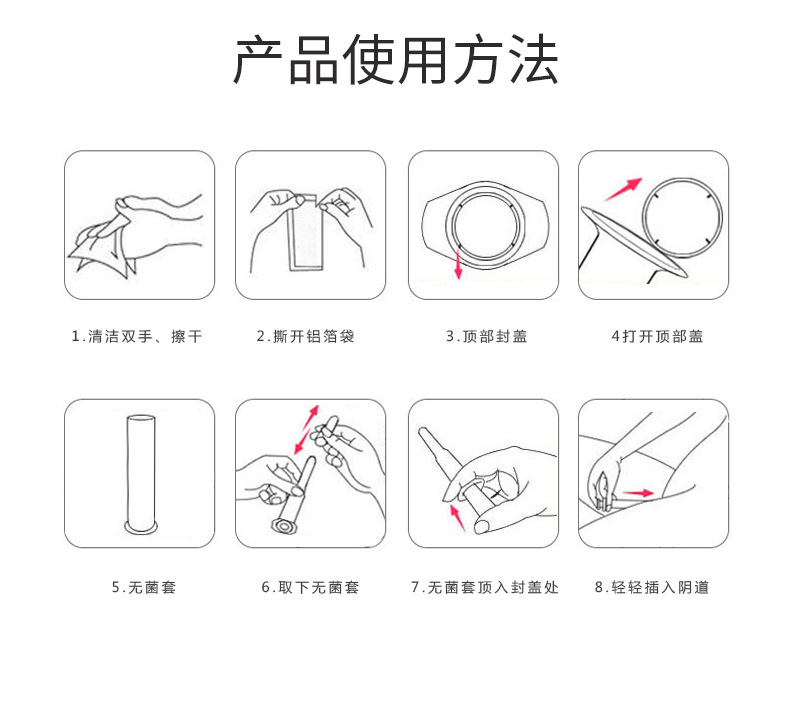 产品使用方法

1.清洁双手、擦干

2.撕开铝箔袋

3.顶部封盖

4打开顶部盖

5.无菌套

6.取下无菌套

7.无菌套顶入封盖处

8.轻轻插入阴道