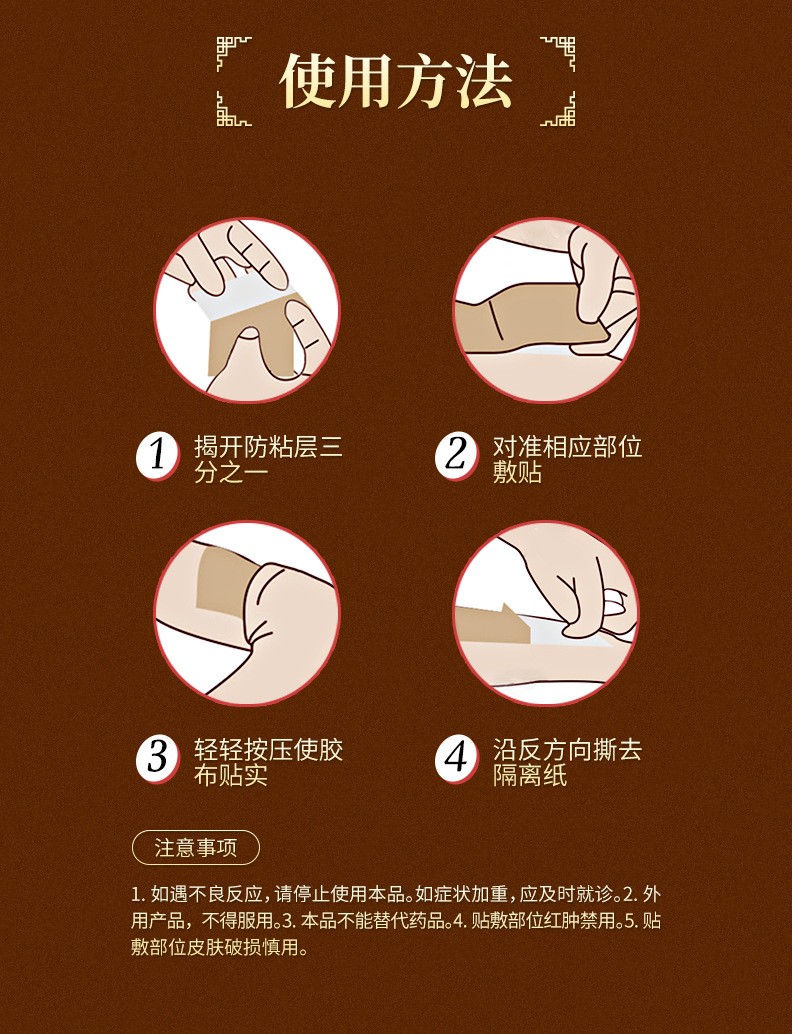 使用方法

1 揭开防粘层三分之一

2 对准相应部位敷贴

3 轻轻按压使胶布贴实

4 沿反方向撕去隔离纸

注意事项

1. 如遇不良反应，请停止使用本品。如症状加重，应及时就诊。2. 外用产品，不得服用。3. 本品不能替代药品。4. 贴敷部位红肿禁用。5. 贴敷部位皮肤破损慎用。